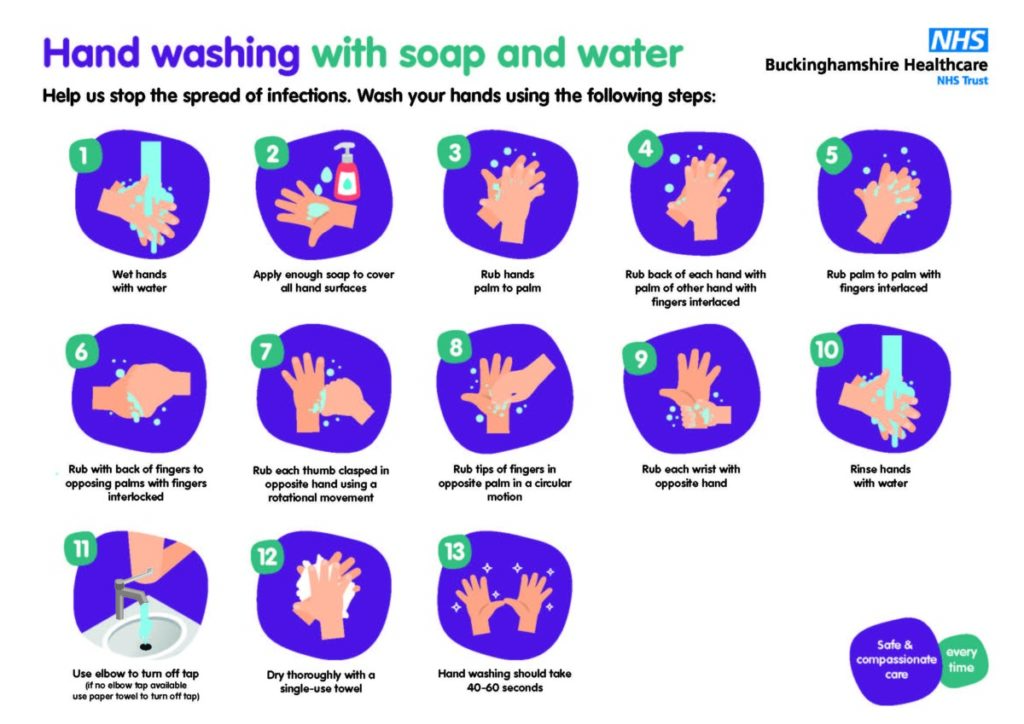 Hand washing with soap and water

NHS
Buckinghamshire Healthcare
NHS Trust

Help us stop the spread of infections. Wash your hands using the following steps:

1
Wet hands with water

2
Apply enough soap to cover all hand surfaces

3
Rub hands palm to palm

4
Rub back of each hand with palm of other hand with fingers interlaced

5
Rub palm to palm with fingers interlaced

6
Rub with back of fingers to opposing palms with fingers interlocked

7
Rub each thumb clasped in opposite hand using a rotational movement

8
Rub tips of fingers in opposite palm in a circular motion

9
Rub each wrist with opposite hand

10
Rinse hands with water

11
Use elbow to turn off tap
(if no elbow tap available use paper towel to turn off tap)

12
Dry thoroughly with a single-use towel

13
Hand washing should take 40-60 seconds

Safe & compassionate care
every time